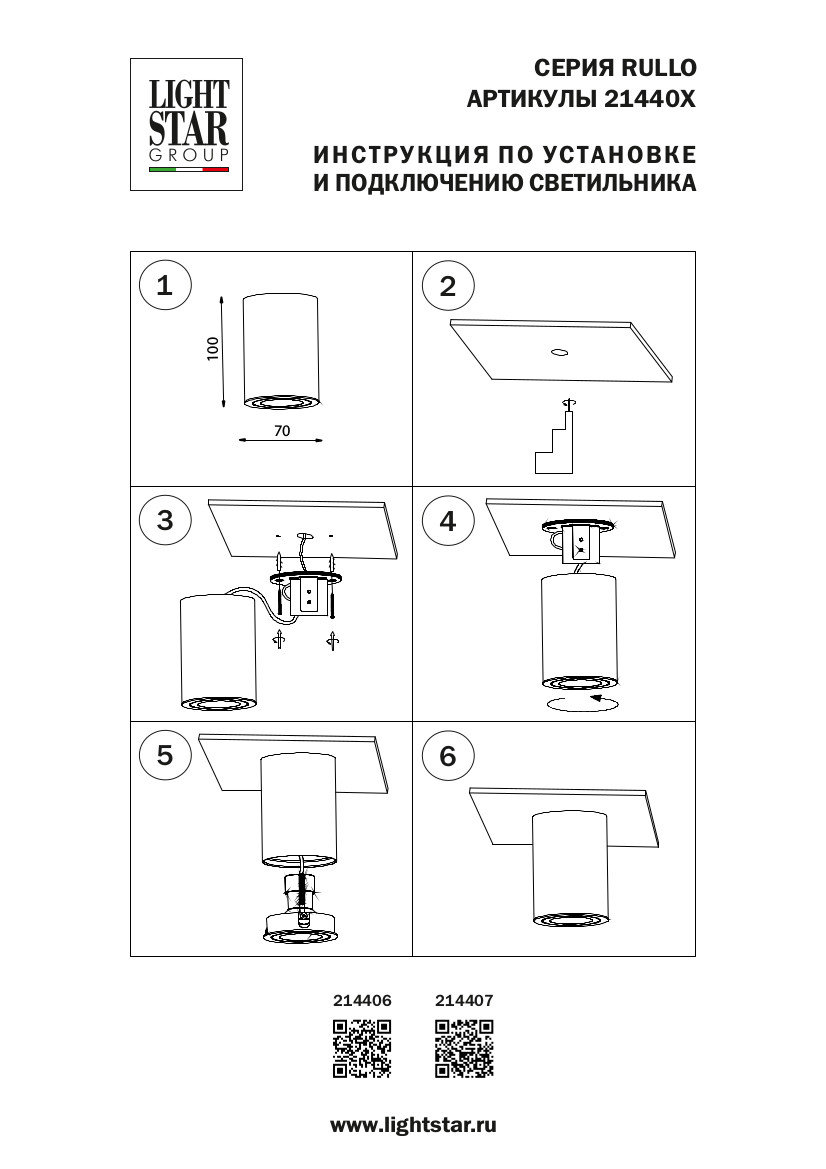 LIGHT
STAR
GROUP

СЕРИЯ RULLO
АРТИКУЛЫ 21440X

ИНСТРУКЦИЯ ПО УСТАНОВКЕ
И ПОДКЛЮЧЕНИЮ СВЕТИЛЬНИКА

1

100

70

2

3

4

5

6

214406 214407

www.lightstar.ru