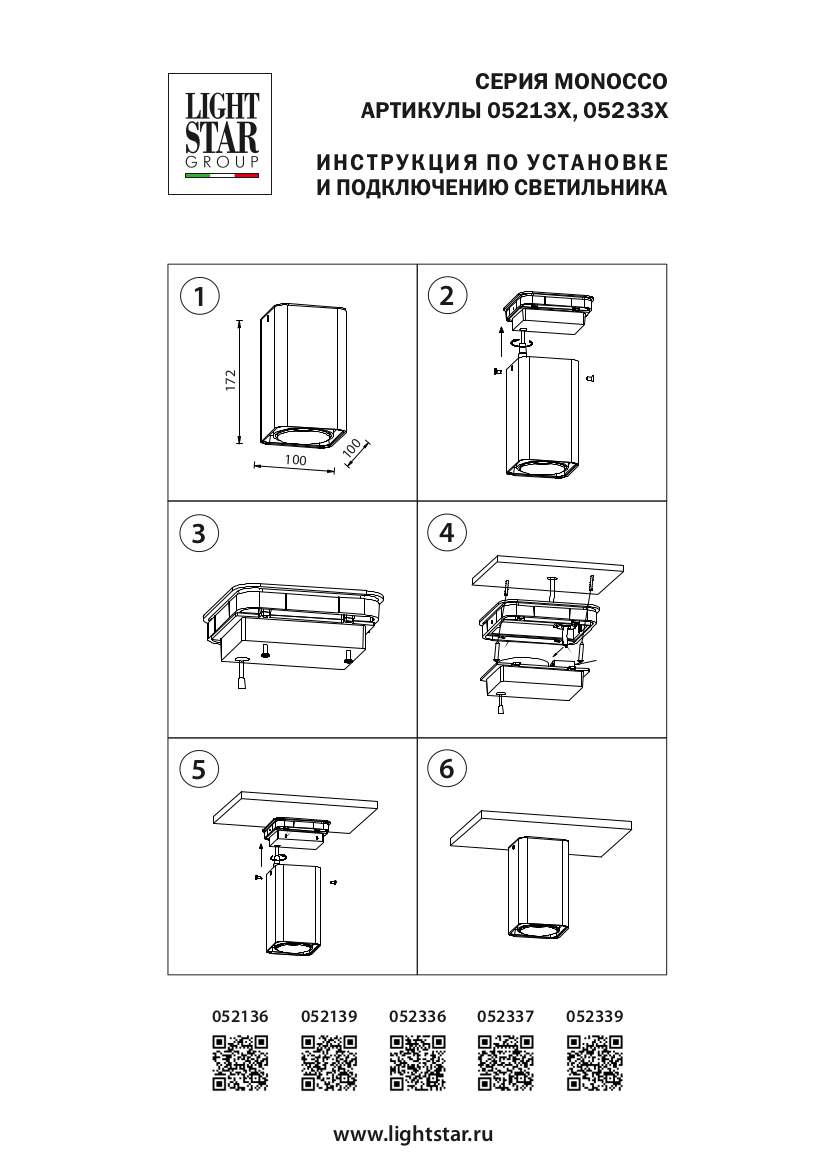 LIGHT STAR GROUP

СЕРИЯ MONOCCO
АРТИКУЛЫ 05213X, 05233X

ИНСТРУКЦИЯ ПО УСТАНОВКЕ
И ПОДКЛЮЧЕНИЮ СВЕТИЛЬНИКА

1

172

100

100

2

3

4

5

6

052136 052139 052336 052337 052339

www.lightstar.ru